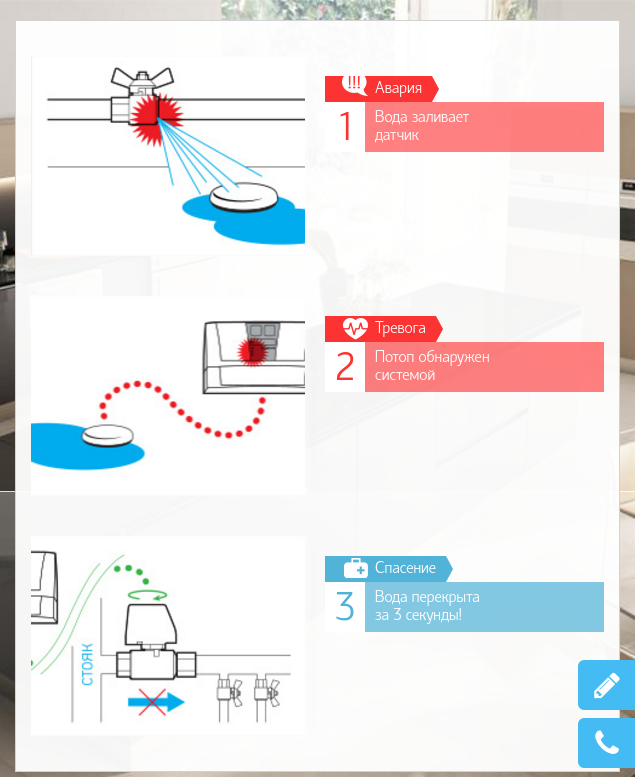 !!! Авария
1
Вода заливает датчик

Тревога
2
Потоп обнаружен системой

СТОЯК

Спасение
3
Вода перекрыта за 3 секунды!